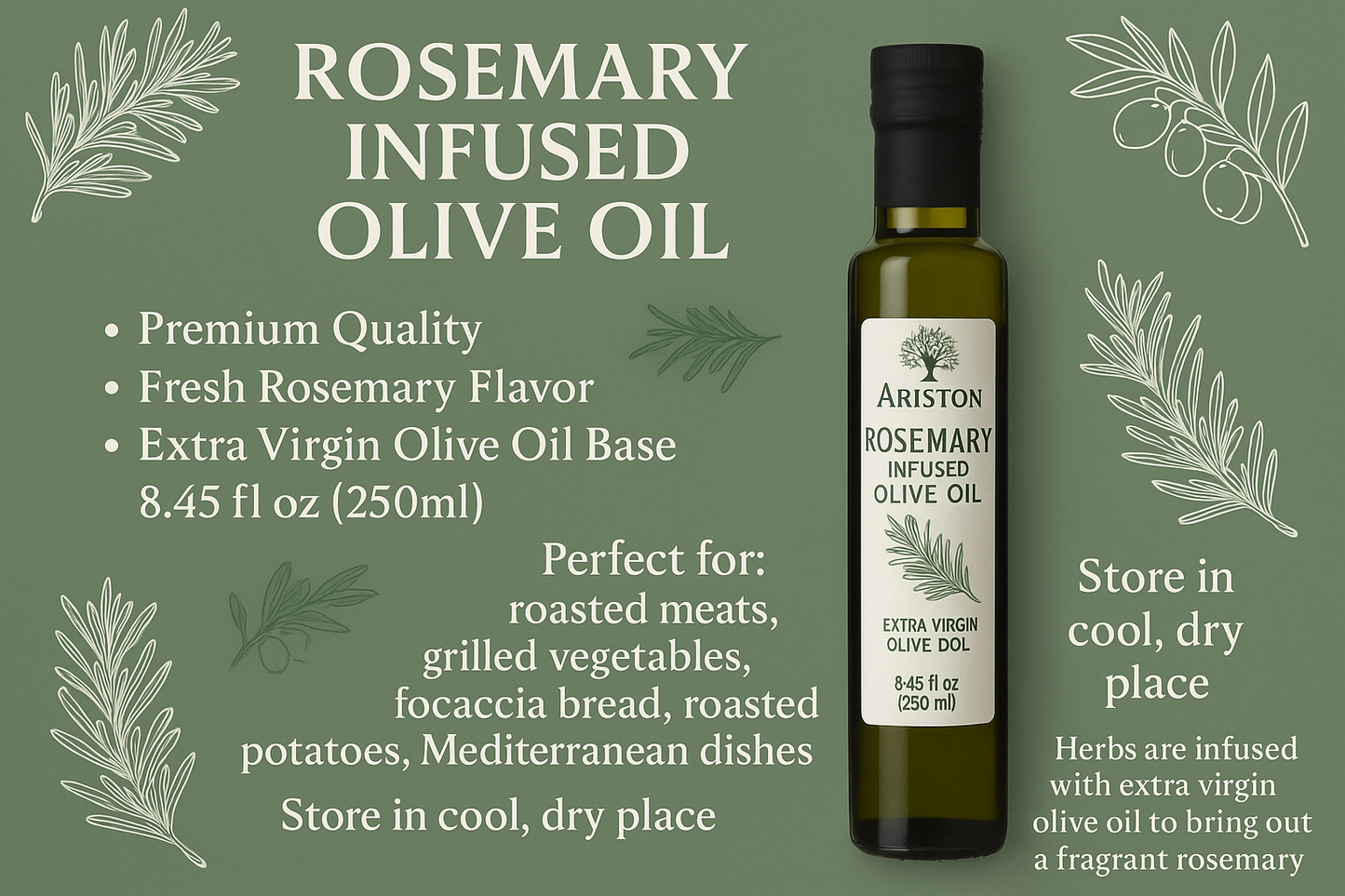 ROSEMARY INFUSED OLIVE OIL

• Premium Quality
• Fresh Rosemary Flavor
• Extra Virgin Olive Oil Base
8.45 fl oz (250ml)

Perfect for: roasted meats, grilled vegetables, focaccia bread, roasted potatoes, Mediterranean dishes

Store in cool, dry place

ARISTON
ROSEMARY
INFUSED
OLIVE OIL
EXTRA VIRGIN
OLIVE DOL
8·45 fl oz
(250 ml)

Store in cool, dry place

Herbs are infused with extra virgin olive oil to bring out a fragrant rosemary