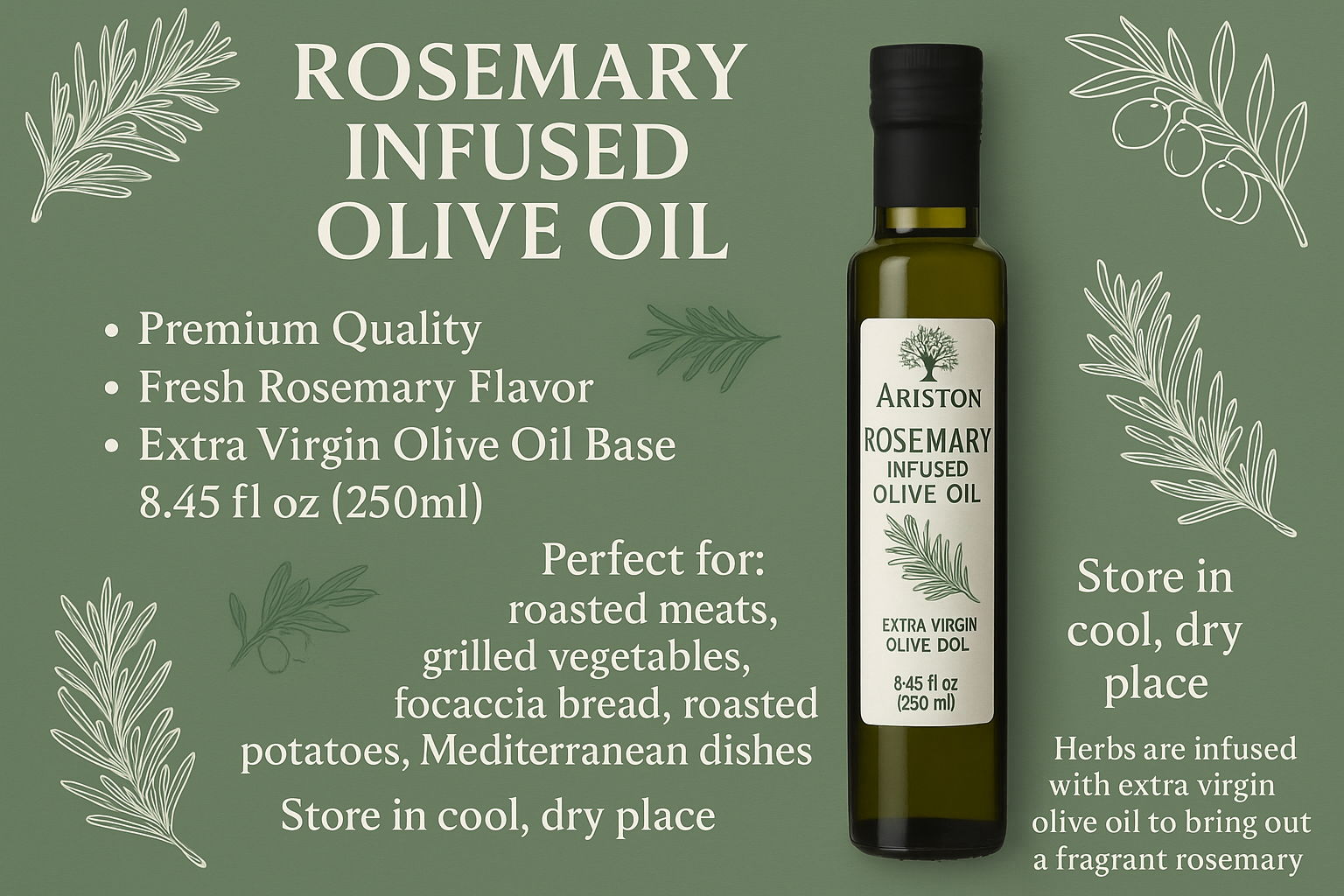 ROSEMARY INFUSED OLIVE OIL

• Premium Quality
• Fresh Rosemary Flavor
• Extra Virgin Olive Oil Base
8.45 fl oz (250ml)

Perfect for:
roasted meats, grilled vegetables, focaccia bread, roasted potatoes, Mediterranean dishes

Store in cool, dry place

ARISTON
ROSEMARY
INFUSED
OLIVE OIL
EXTRA VIRGIN
OLIVE DOL
8·45 fl oz
(250 ml)

Store in cool, dry place

Herbs are infused with extra virgin olive oil to bring out a fragrant rosemary